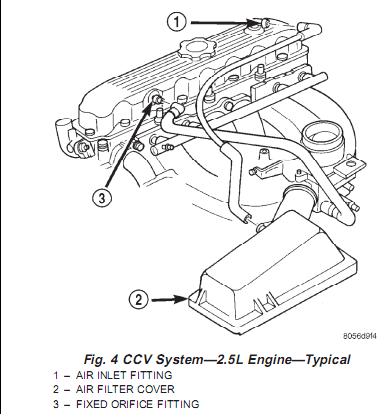 1

3

2

8056d9f4

Fig. 4 CCV System—2.5L Engine—Typical
1 – AIR INLET FITTING
2 – AIR FILTER COVER
3 – FIXED ORIFICE FITTING